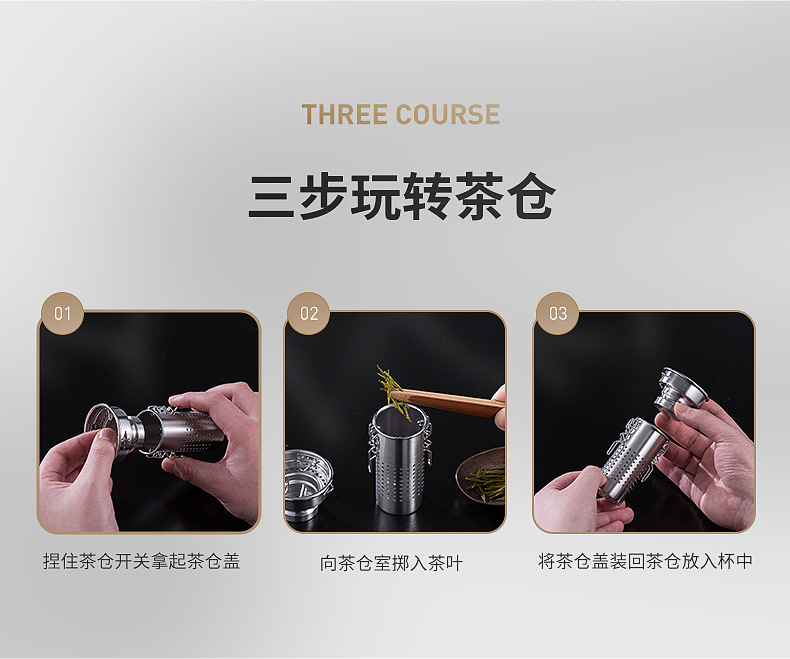 THREE COURSE

三步玩转茶仓

01

捏住茶仓开关拿起茶仓盖

02

向茶仓室掷入茶叶

03

将茶仓盖装回茶仓放入杯中